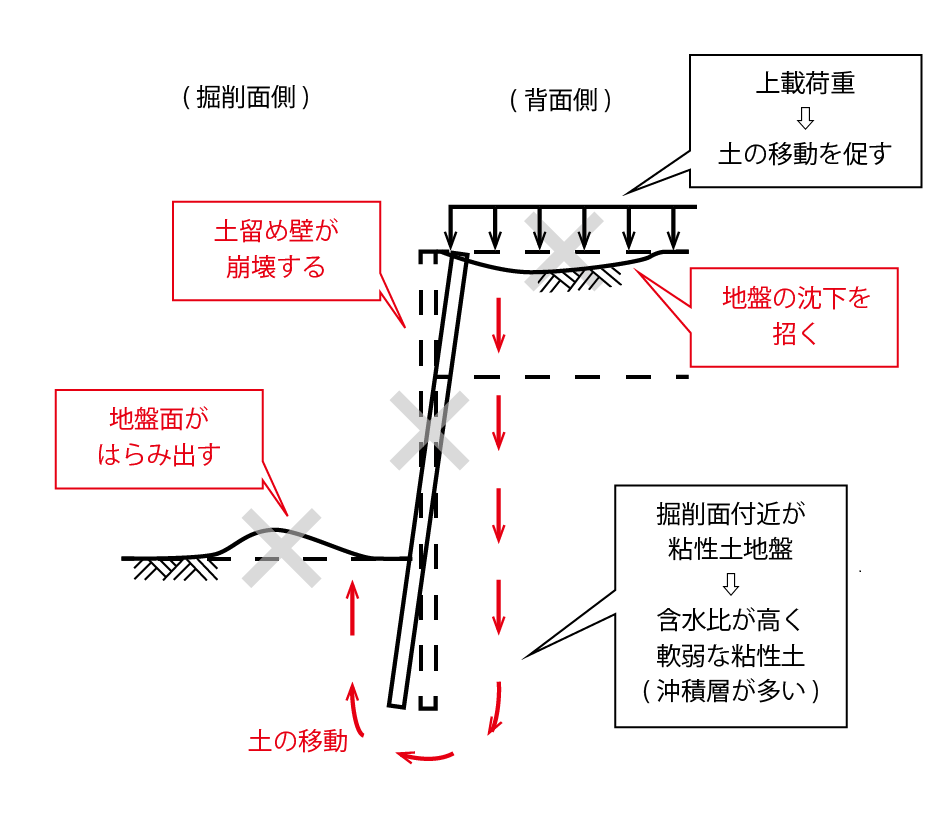 （掘削面側）

（背面側）

上載荷重
⇩
土の移動を促す

土留め壁が
崩壊する

地盤の沈下を
招く

地盤面が
はらみ出す

掘削面付近が
粘性土地盤
⇩
含水比が高く
軟弱な粘性土
（沖積層が多い）

土の移動